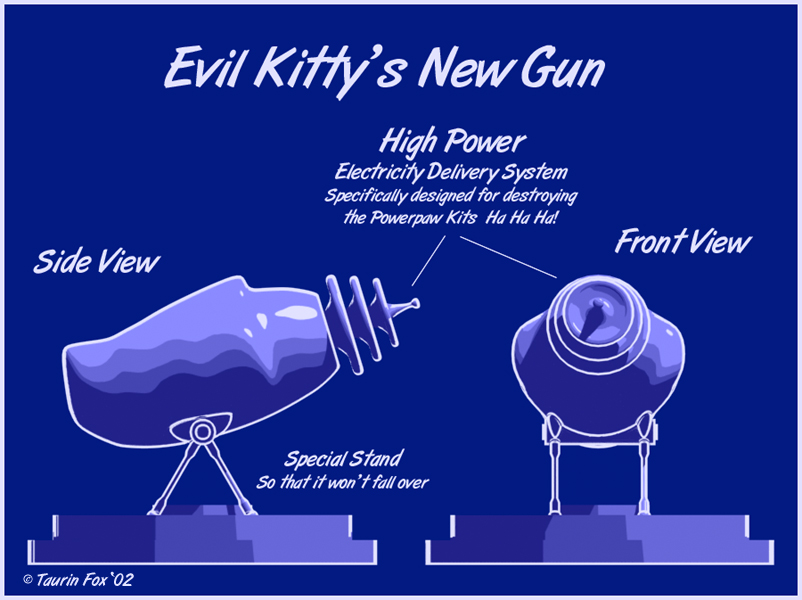 Evil Kitty's New Gun

High Power
Electricity Delivery System
Specifically designed for destroying the Powerpaw Kits Ha Ha Ha!

Side View

Front View

Special Stand
So that it won't fall over

© Taurin Fox '02